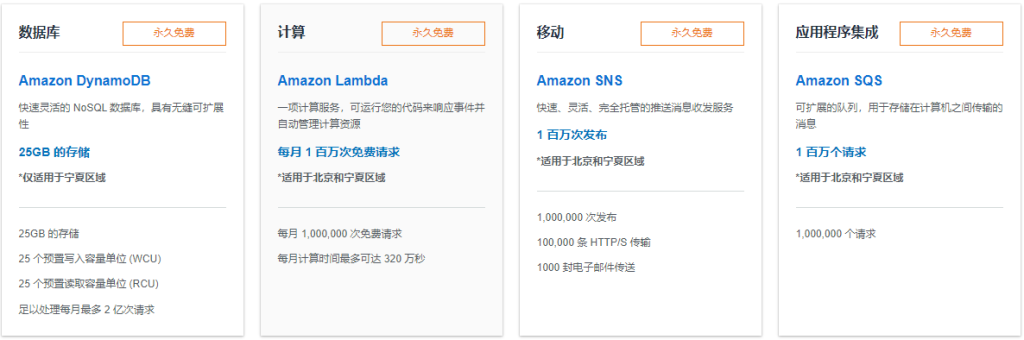 数据库

永久免费

Amazon DynamoDB

快速灵活的 NoSQL 数据库，具有无缝可扩展性

25GB 的存储

*仅适用于宁夏区域

25GB 的存储

25 个预置写入容量单位 (WCU)

25 个预置读取容量单位 (RCU)

足以处理每月最多 2 亿次请求

计算

永久免费

Amazon Lambda

一项计算服务，可运行您的代码来响应事件并自动管理计算资源

每月 1 百万次免费请求

*适用于北京和宁夏区域

每月 1,000,000 次免费请求

每月计算时间最多可达 320 万秒

移动

永久免费

Amazon SNS

快速、灵活、完全托管的推送消息收发服务

1 百万次发布

*适用于北京和宁夏区域

1,000,000 次发布

100,000 条 HTTP/S 传输

1000 封电子邮件传送

应用程序集成

永久免费

Amazon SQS

可扩展的队列，用于存储在计算机之间传输的消息

1 百万个请求

*适用于北京和宁夏区域

1,000,000 个请求